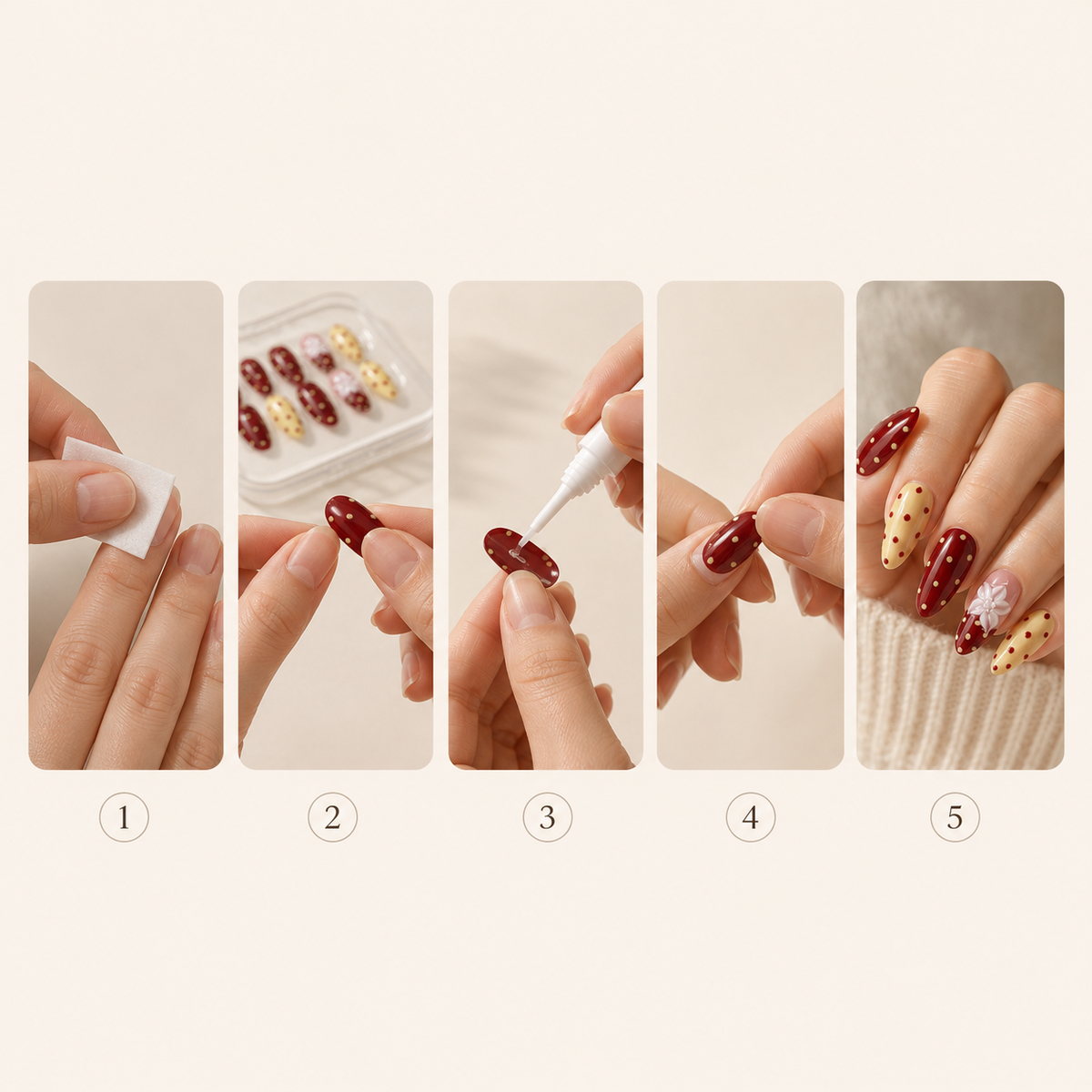 1

2

3

4

5